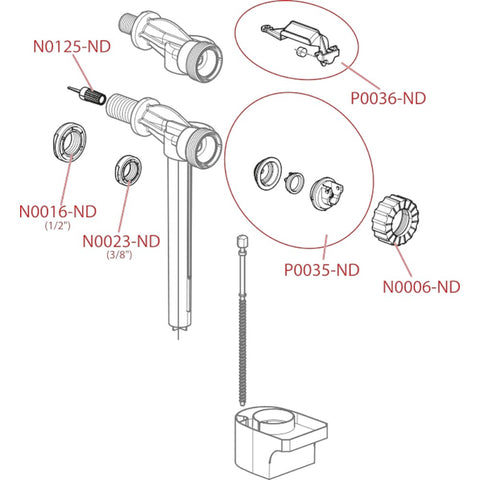 N0125-ND

P0036-ND

N0016-ND
(1/2")

N0023-ND
(3/8")

P0035-ND

N0006-ND